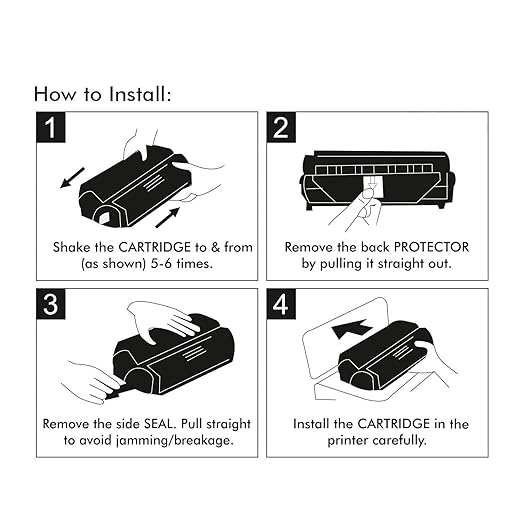 How to Install:

1

Shake the CARTRIDGE to & from (as shown) 5-6 times.

2

Remove the back PROTECTOR by pulling it straight out.

3

Remove the side SEAL. Pull straight to avoid jamming/breakage.

4

Install the CARTRIDGE in the printer carefully.